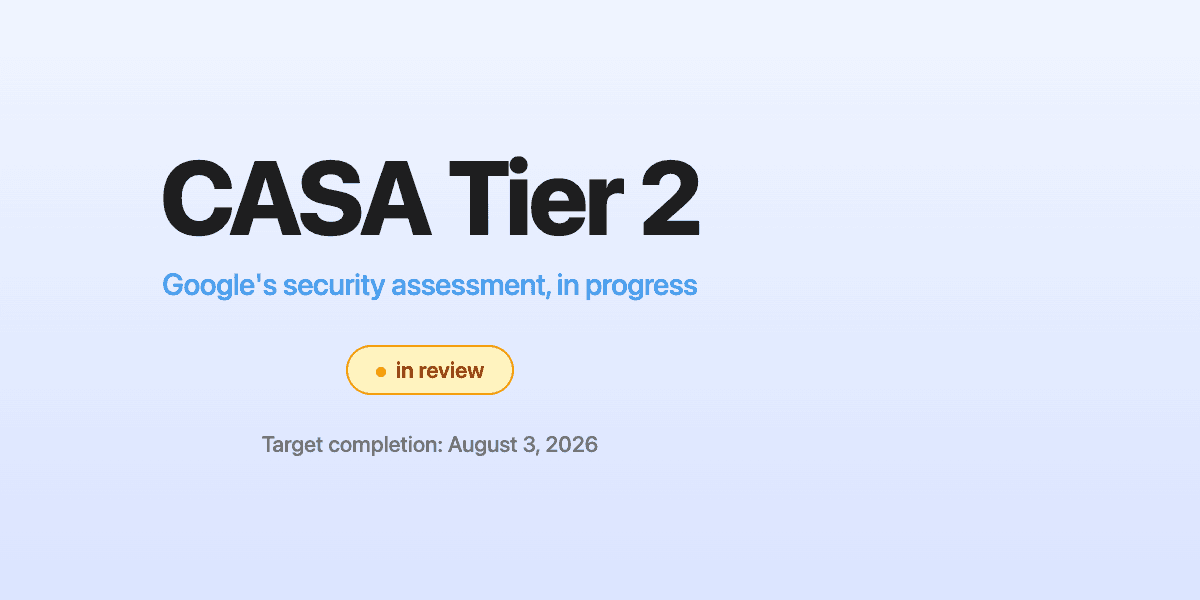 CASA Tier 2

Google's security assessment, in progress

in review

Target completion: August 3, 2026